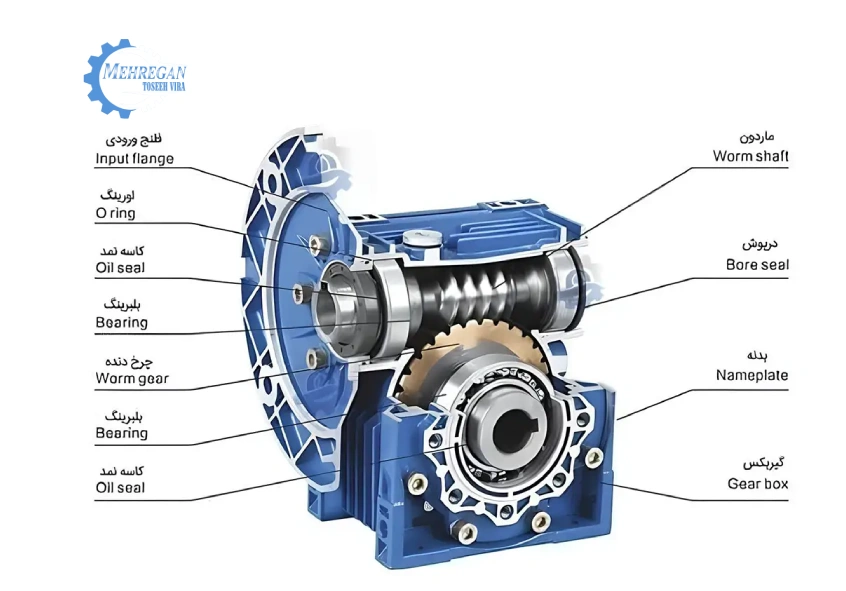 MEHREGAN
TOSEEH VIRA

فلنج ورودی
Input flange

اورینگ
O ring

کاسه نمد
Oil seal

بلبرینگ
Bearing

چرخ دنده
Worm gear

بلبرینگ
Bearing

کاسه نمد
Oil seal

ماردون
Worm shaft

درپوش
Bore seal

بدنه
Nameplate

گیربکس
Gear box